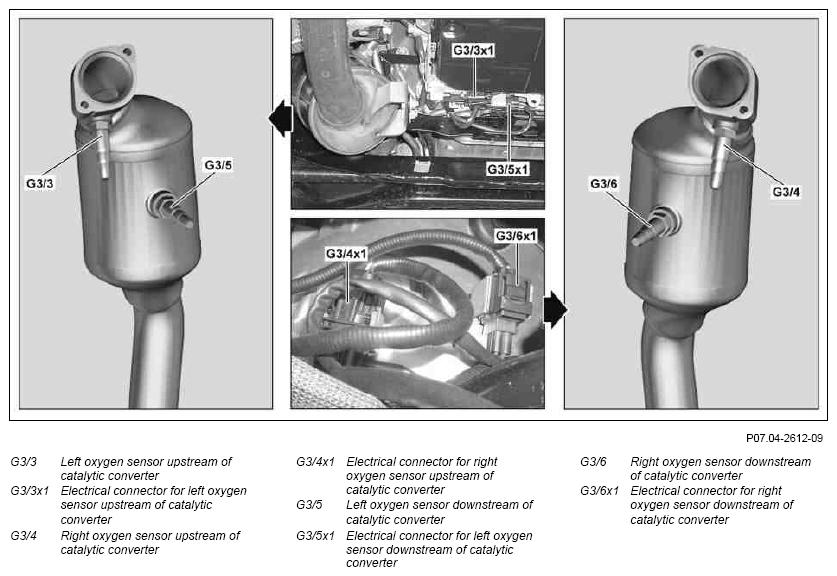 G3/3

G3/5

G3/3x1

G3/5x1

G3/4x1

G3/6x1

G3/6

G3/4

P07.04-2612-09

G3/3 Left oxygen sensor upstream of catalytic converter

G3/3x1 Electrical connector for left oxygen sensor upstream of catalytic converter

G3/4 Right oxygen sensor upstream of catalytic converter

G3/4x1 Electrical connector for right oxygen sensor upstream of catalytic converter

G3/5 Left oxygen sensor downstream of catalytic converter

G3/5x1 Electrical connector for left oxygen sensor downstream of catalytic converter

G3/6 Right oxygen sensor downstream of catalytic converter

G3/6x1 Electrical connector for right oxygen sensor downstream of catalytic converter