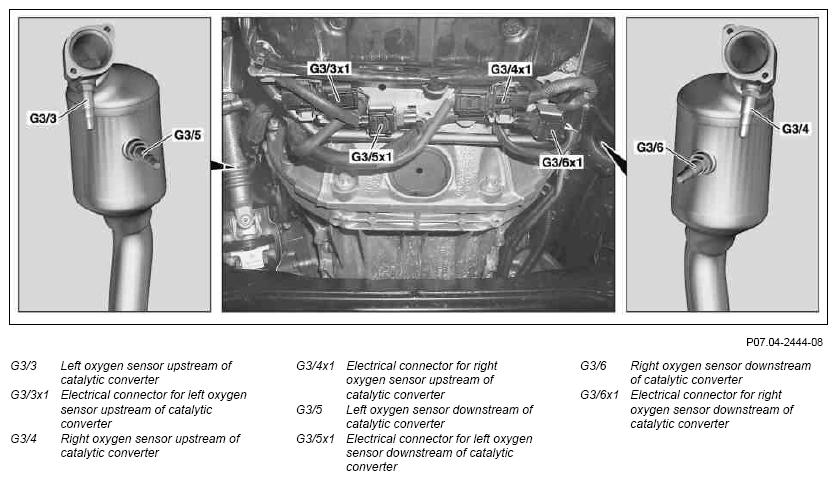 G3/3

G3/5

G3/3x1

G3/4x1

G3/5x1

G3/6x1

G3/6

G3/4

P07.04-2444-08

G3/3 Left oxygen sensor upstream of catalytic converter

G3/3x1 Electrical connector for left oxygen sensor upstream of catalytic converter

G3/4 Right oxygen sensor upstream of catalytic converter

G3/4x1 Electrical connector for right oxygen sensor upstream of catalytic converter

G3/5 Left oxygen sensor downstream of catalytic converter

G3/5x1 Electrical connector for left oxygen sensor downstream of catalytic converter

G3/6 Right oxygen sensor downstream of catalytic converter

G3/6x1 Electrical connector for right oxygen sensor downstream of catalytic converter