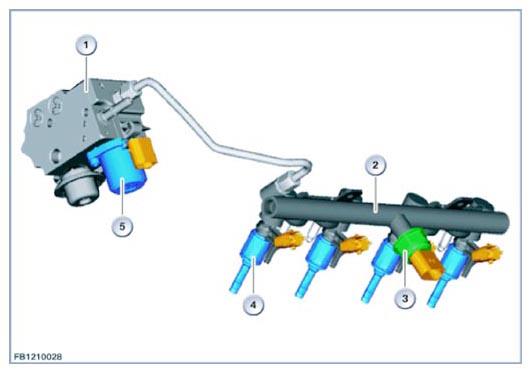 1

2

5

4

3

FB1210028