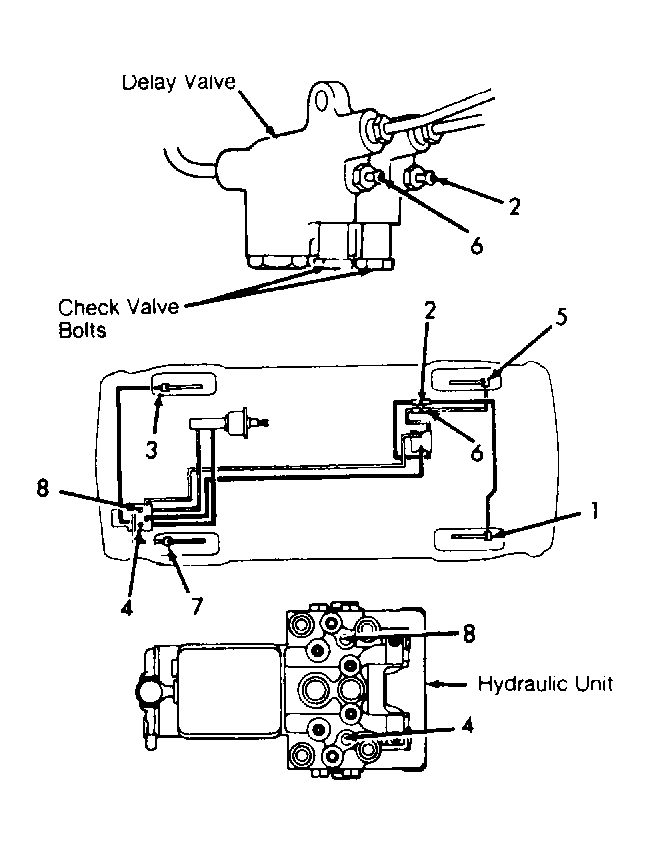 Delay Valve

2

6

Check Valve Bolts

2

5

3

6

8

1

4

7

8

Hydraulic Unit

4