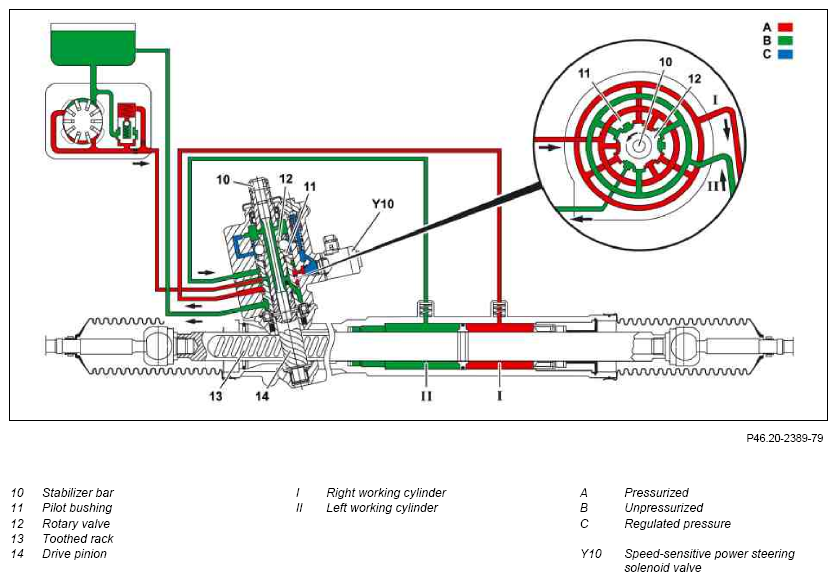 A
B
C

10
11
12
I
II

10
12
11
Y10

13
14
II
I

P46.20-2389-79

10 Stabilizer bar
11 Pilot bushing
12 Rotary valve
13 Toothed rack
14 Drive pinion

I Right working cylinder
II Left working cylinder

A Pressurized
B Unpressurized
C Regulated pressure

Y10 Speed-sensitive power steering solenoid valve