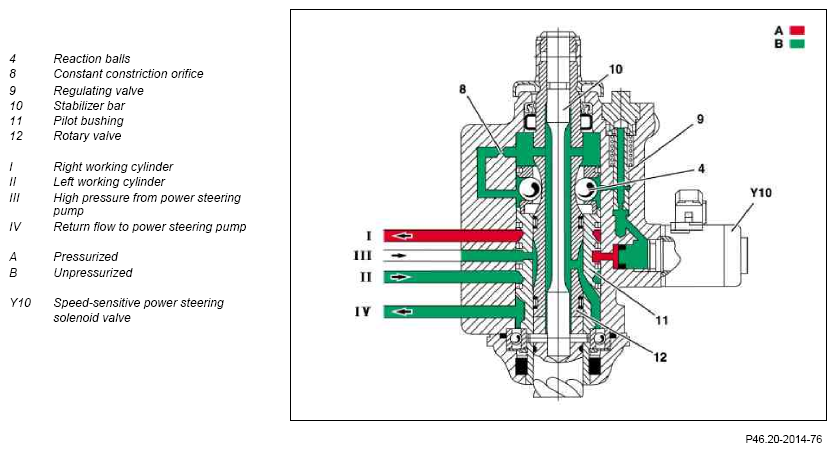 4 Reaction balls
8 Constant constriction orifice
9 Regulating valve
10 Stabilizer bar
11 Pilot bushing
12 Rotary valve

I Right working cylinder
II Left working cylinder
III High pressure from power steering pump
IV Return flow to power steering pump

A Pressurized
B Unpressurized

Y10 Speed-sensitive power steering solenoid valve

A
B

10
8
9
4
Y10
I
III
II
IY
11
12

P46.20-2014-76