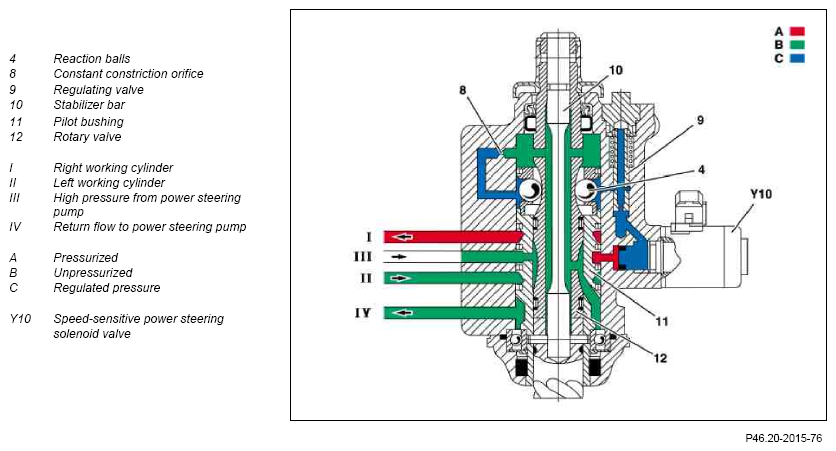 4 Reaction balls
8 Constant constriction orifice
9 Regulating valve
10 Stabilizer bar
11 Pilot bushing
12 Rotary valve

I Right working cylinder
II Left working cylinder
III High pressure from power steering pump
IV Return flow to power steering pump

A Pressurized
B Unpressurized
C Regulated pressure

Y10 Speed-sensitive power steering solenoid valve

A
B
C

10
8
9
4
Y10
I
III
II
IY
11
12

P46.20-2015-76