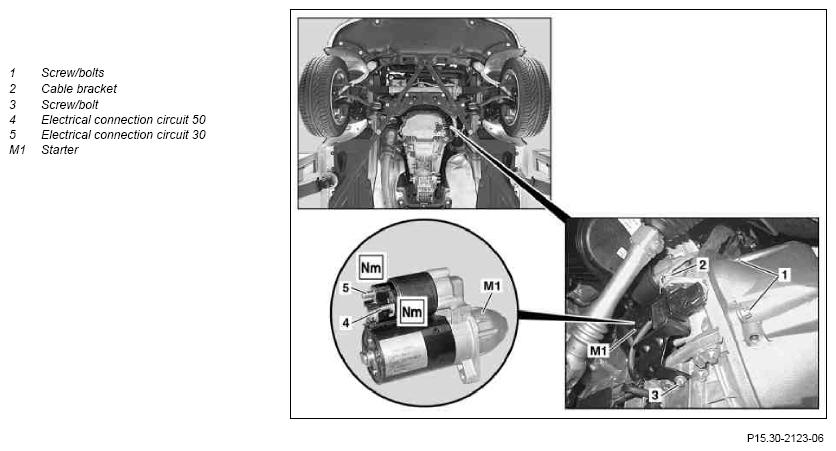 1 Screw/bolts
2 Cable bracket
3 Screw/bolt
4 Electrical connection circuit 50
5 Electrical connection circuit 30
M1 Starter

Nm
5
4
Nm
M1
2
1
M1
3

P15.30-2123-06