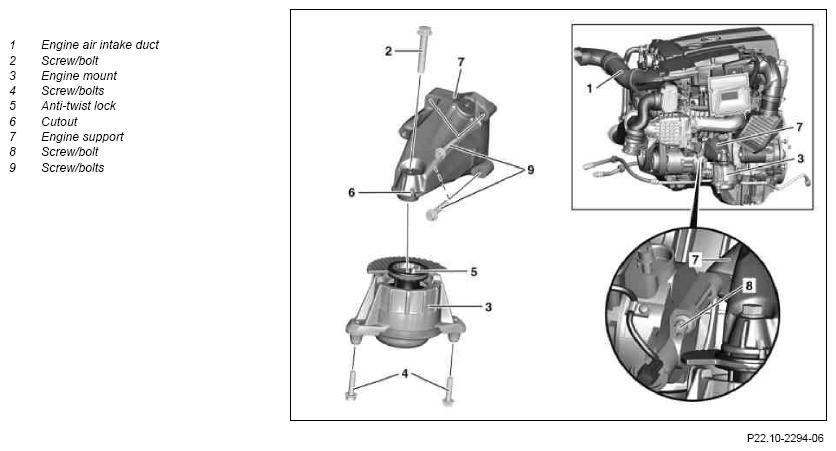 1 Engine air intake duct
2 Screw/bolt
3 Engine mount
4 Screw/bolts
5 Anti-twist lock
6 Cutout
7 Engine support
8 Screw/bolt
9 Screw/bolts

2
7
9
6
5
3
4

1
7
3
7
8

P22.10-2294-06