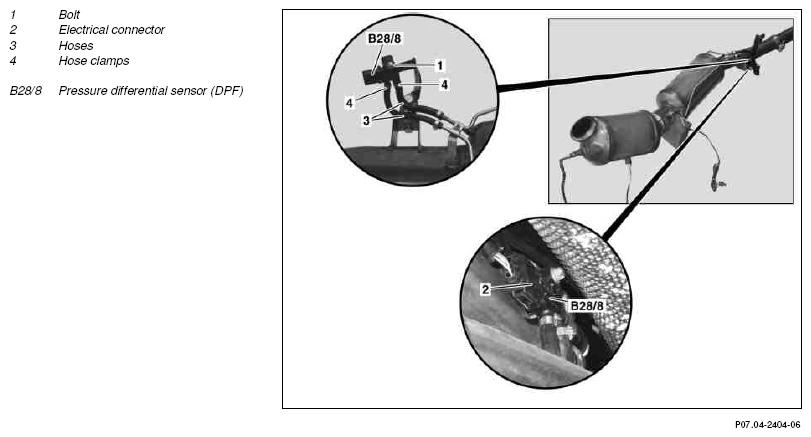 1 Bolt
2 Electrical connector
3 Hoses
4 Hose clamps

B28/8 Pressure differential sensor (DPF)

B28/8
1
4
4
3
2
B28/8

P07.04-2404-06