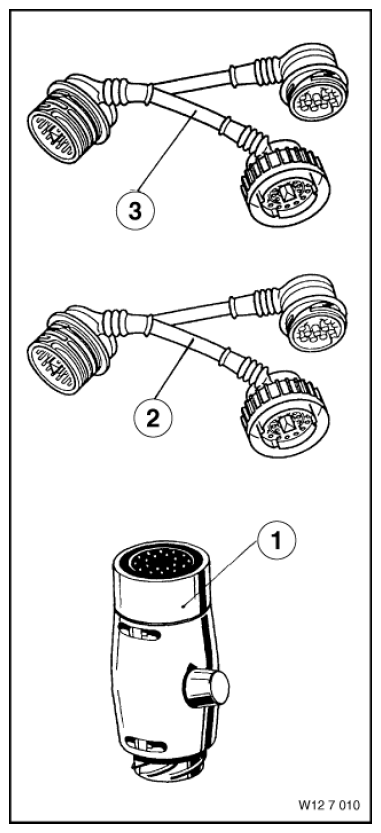 3

2

1

W12 7 010