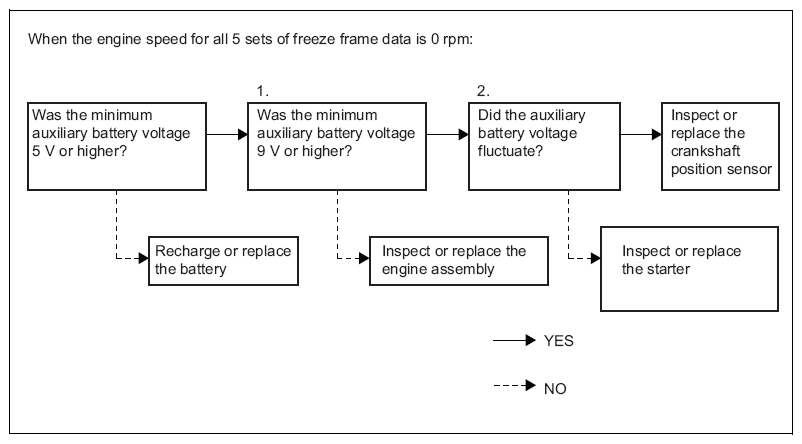 When the engine speed for all 5 sets of freeze frame data is 0 rpm:

Was the minimum auxiliary battery voltage 5 V or higher?

1.
Was the minimum auxiliary battery voltage 9 V or higher?

2.
Did the auxiliary battery voltage fluctuate?

Inspect or replace the crankshaft position sensor

Recharge or replace the battery

Inspect or replace the engine assembly

Inspect or replace the starter

YES

NO