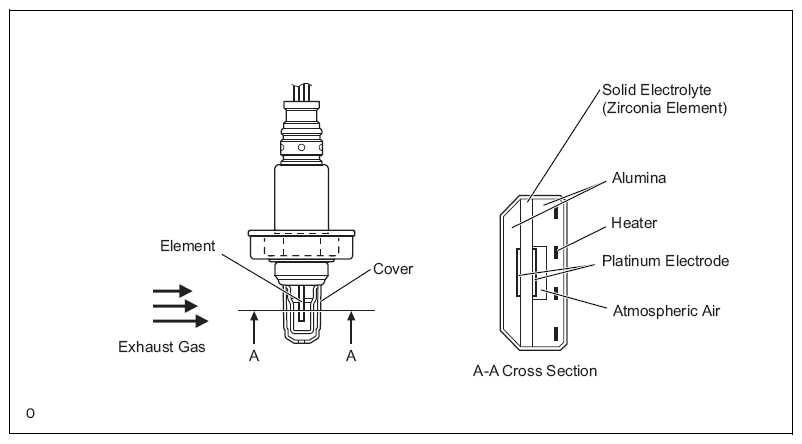 Element
Cover
Exhaust Gas
A
A
Solid Electrolyte (Zirconia Element)
Alumina
Heater
Platinum Electrode
Atmospheric Air
A-A Cross Section
o