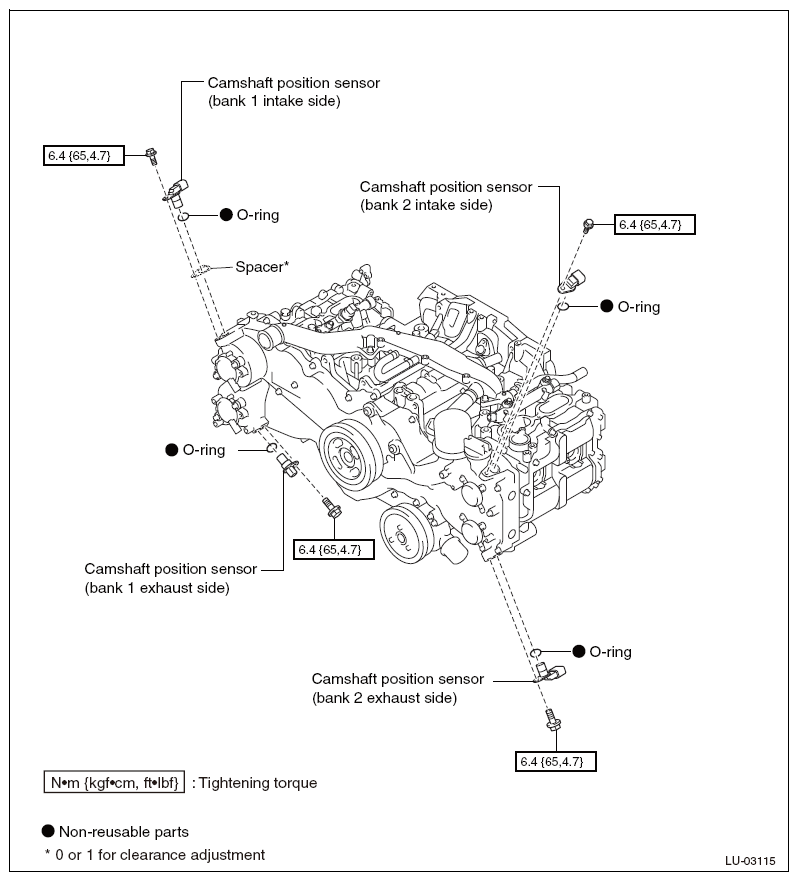 Camshaft position sensor (bank 1 intake side)

6.4 {65,4.7}

● O-ring

Spacer*

Camshaft position sensor (bank 2 intake side)

6.4 {65,4.7}

● O-ring

● O-ring

6.4 {65,4.7}

Camshaft position sensor (bank 1 exhaust side)

● O-ring

Camshaft position sensor (bank 2 exhaust side)

6.4 {65,4.7}

N•m {kgf•cm, ft•lbf} : Tightening torque

● Non-reusable parts

* 0 or 1 for clearance adjustment

LU-03115