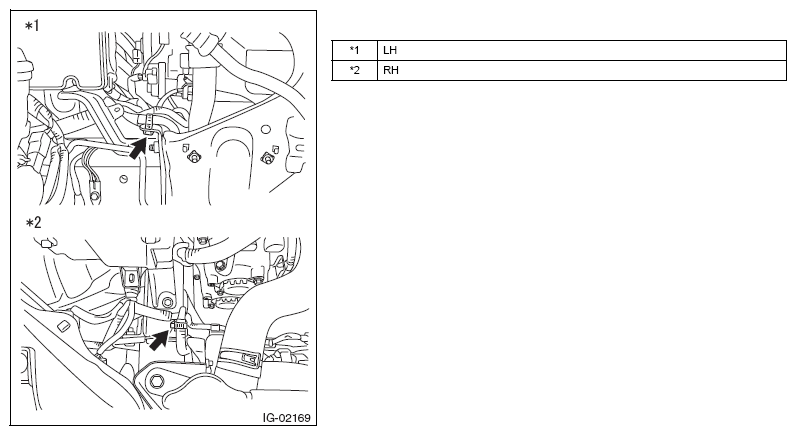 *1

*2

IG-02169

| *1 | LH |
|---|---|
| *2 | RH |