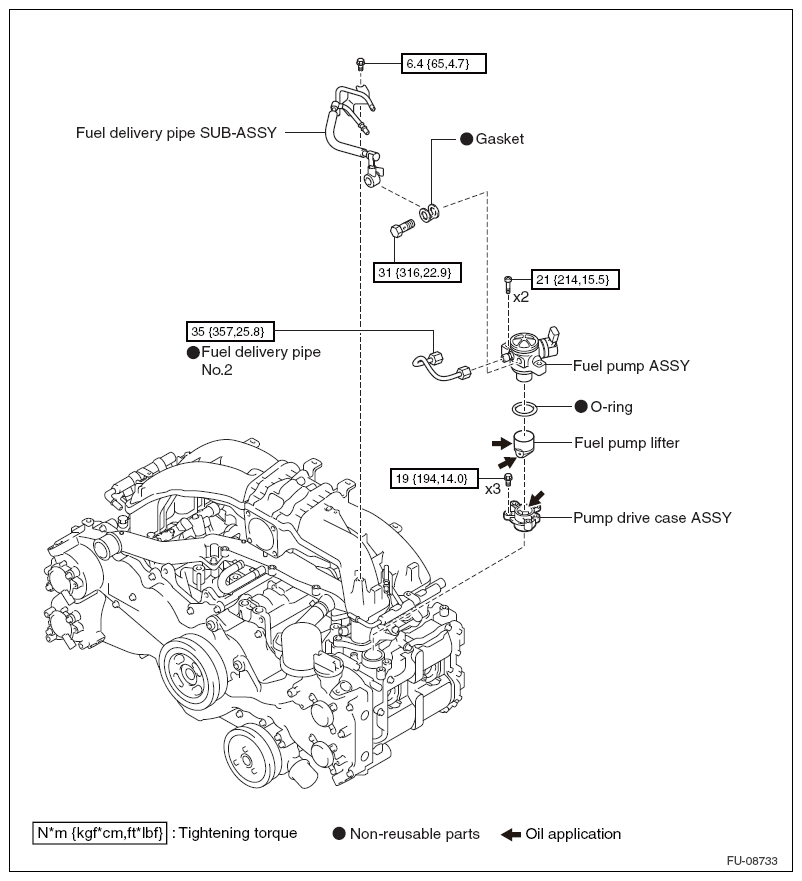 6.4 {65,4.7}

Fuel delivery pipe SUB-ASSY

● Gasket

31 {316,22.9}

21 {214,15.5}

x2

35 {357,25.8}

● Fuel delivery pipe No.2

Fuel pump ASSY

● O-ring

Fuel pump lifter

19 {194,14.0}

x3

Pump drive case ASSY

N*m {kgf*cm,ft*lbf} : Tightening torque ● Non-reusable parts ← Oil application

FU-08733