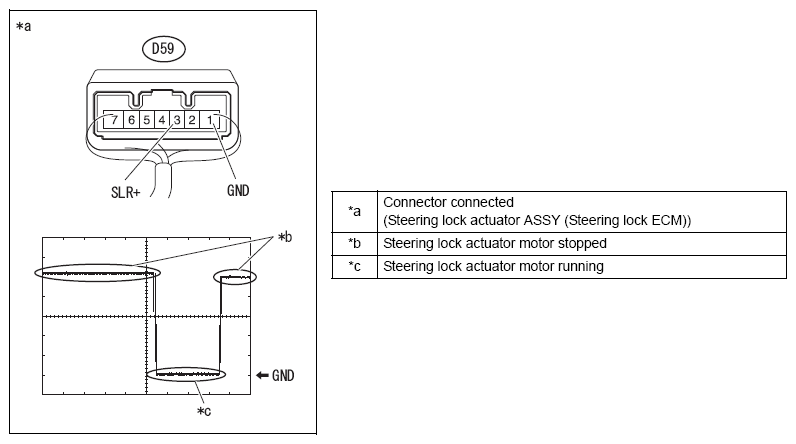 *a

D59

7 6 5 4 3 2 1

SLR+

GND

*b

← GND

*c

| *a | Connector connected (Steering lock actuator ASSY (Steering lock ECM)) |
|---|---|
| *b | Steering lock actuator motor stopped |
| *c | Steering lock actuator motor running |