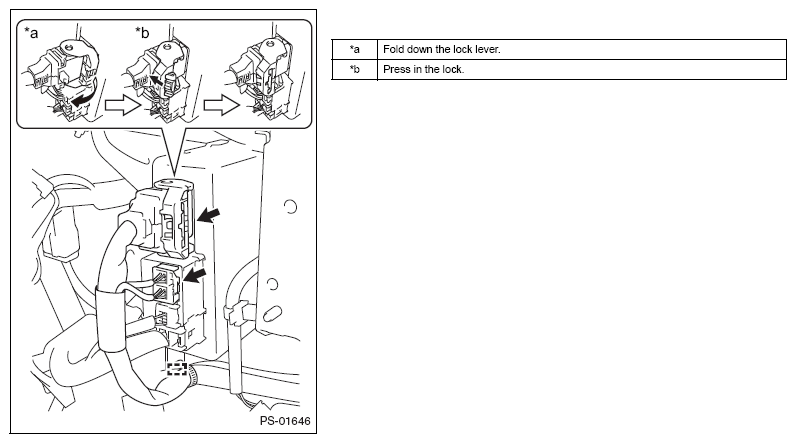 *a

*b

PS-01646

| *a | Fold down the lock lever. |
|---|---|
| *b | Press in the lock. |