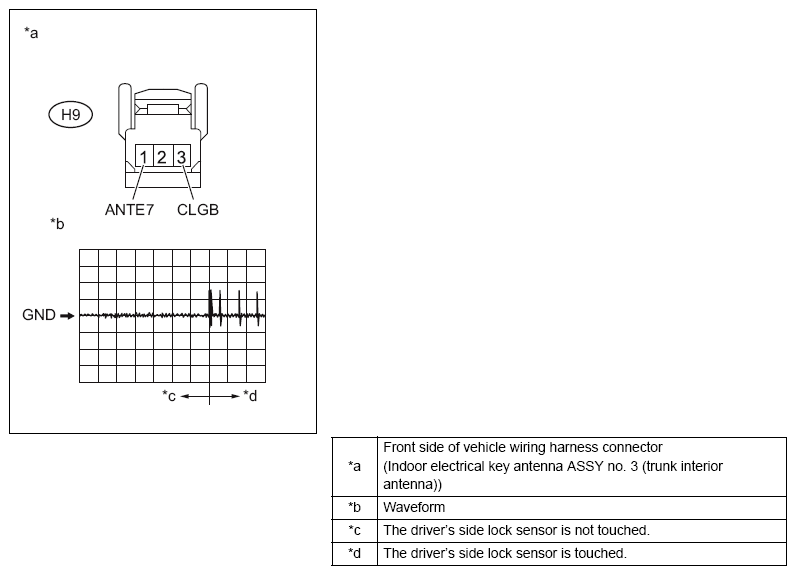 *a

H9

1 2 3

ANTE7 CLGB

*b

GND

*c *d

| | |
|---|---|
| *a | Front side of vehicle wiring harness connector (Indoor electrical key antenna ASSY no. 3 (trunk interior antenna)) |
| *b | Waveform |
| *c | The driver's side lock sensor is not touched. |
| *d | The driver's side lock sensor is touched. |