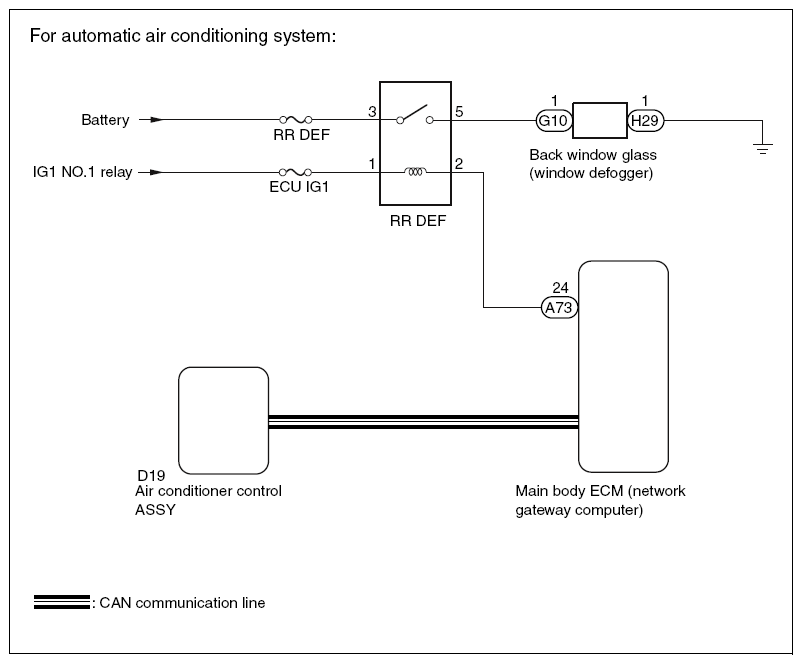 For automatic air conditioning system:

Battery

RR DEF

3

5

1

G10

1

H29

Back window glass (window defogger)

IG1 NO.1 relay

ECU IG1

1

2

RR DEF

24

A73

D19
Air conditioner control ASSY

Main body ECM (network gateway computer)

: CAN communication line