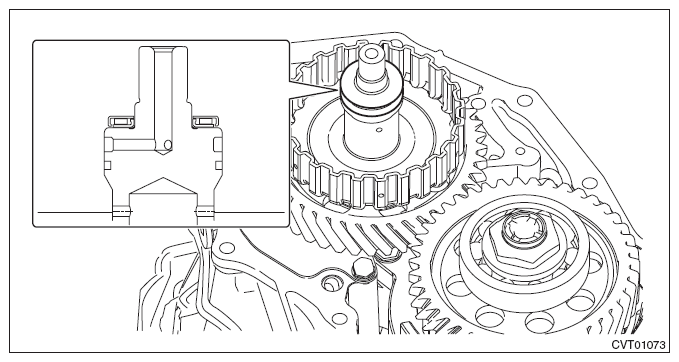 CVT01073