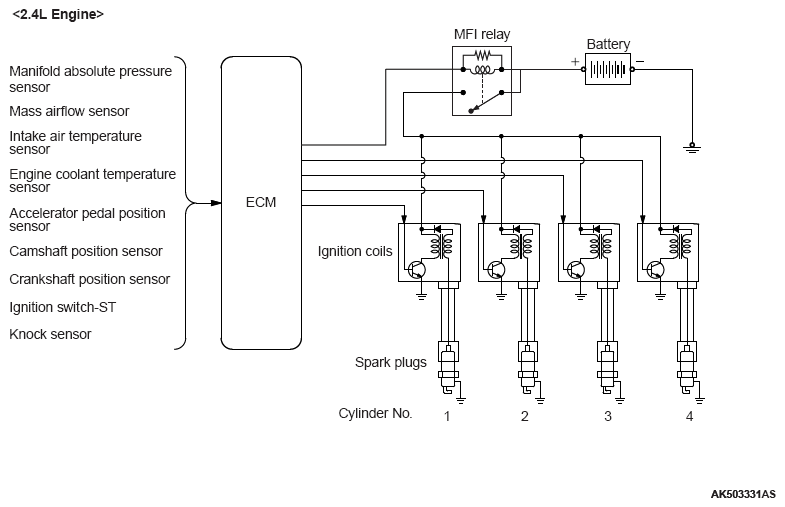 <2.4L Engine>

Manifold absolute pressure sensor
Mass airflow sensor
Intake air temperature sensor
Engine coolant temperature sensor
Accelerator pedal position sensor
Camshaft position sensor
Crankshaft position sensor
Ignition switch-ST
Knock sensor

ECM

MFI relay

Battery
+
−

Ignition coils

Spark plugs

Cylinder No. 1 2 3 4

AK503331AS