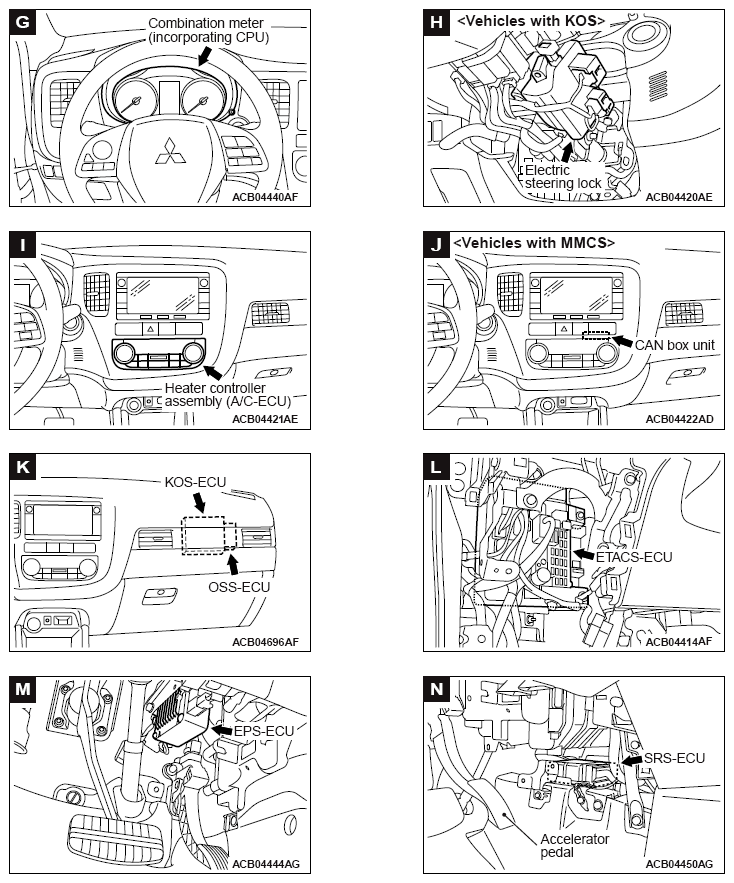 G
Combination meter (incorporating CPU)
ACB04440AF

H
<Vehicles with KOS>
Electric steering lock
ACB04420AE

I
Heater controller assembly (A/C-ECU)
ACB04421AE

J
<Vehicles with MMCS>
CAN box unit
ACB04422AD

K
KOS-ECU
OSS-ECU
ACB04696AF

L
ETACS-ECU
ACB04414AF

M
EPS-ECU
ACB04444AG

N
SRS-ECU
Accelerator pedal
ACB04450AG