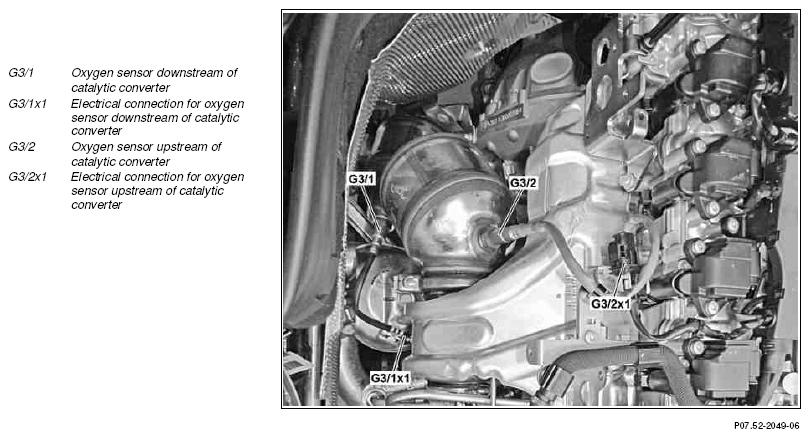 G3/1 Oxygen sensor downstream of catalytic converter
G3/1x1 Electrical connection for oxygen sensor downstream of catalytic converter
G3/2 Oxygen sensor upstream of catalytic converter
G3/2x1 Electrical connection for oxygen sensor upstream of catalytic converter

G3/1
G3/2
G3/2x1
G3/1x1

P07.52-2049-06