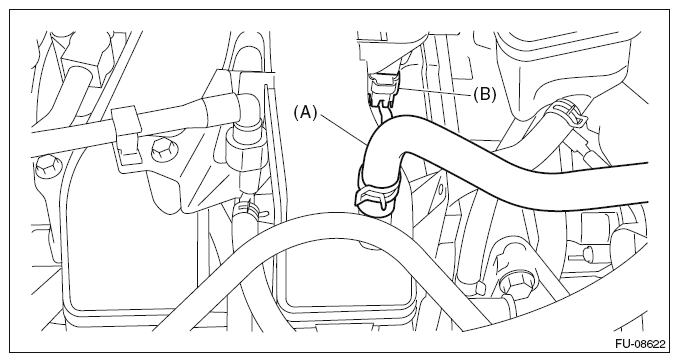 (A)

(B)

FU-08622