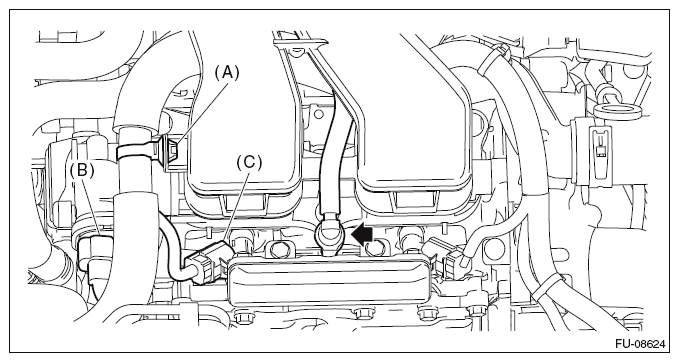 (A)
(B)
(C)
FU-08624