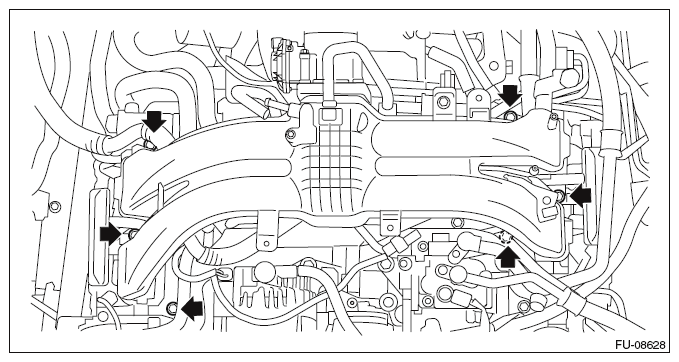 FU-08628