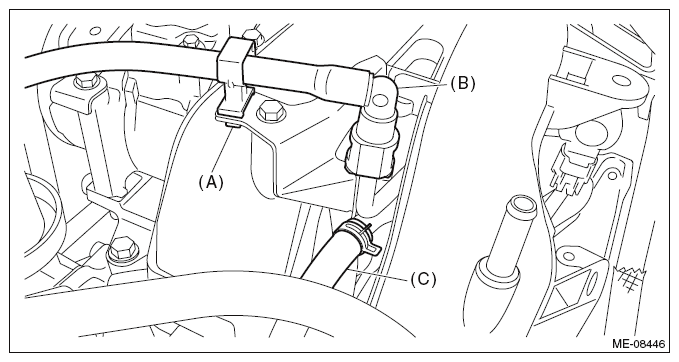 (B)
(A)
(C)
ME-08446