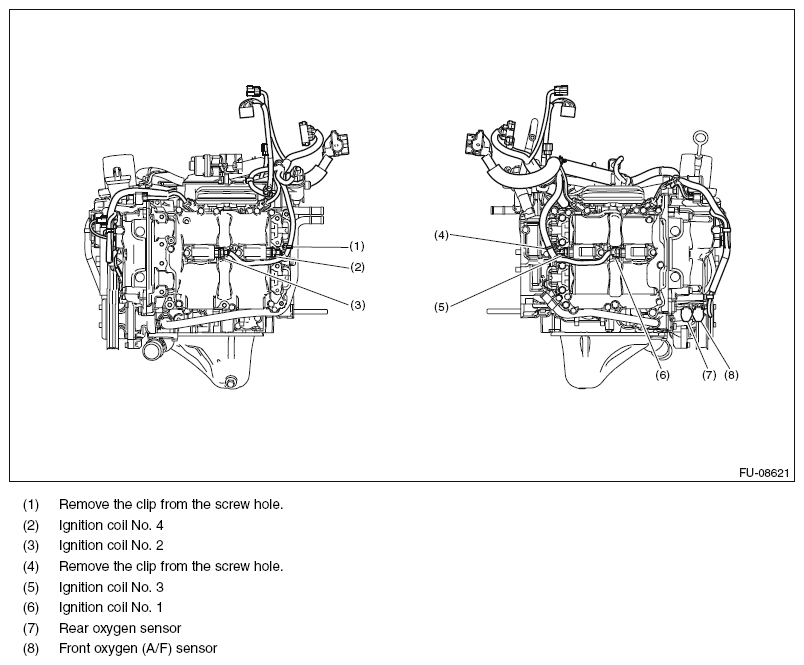 (1)
(2)
(3)
(4)
(5)
(6)
(7)
(8)

FU-08621

(1) Remove the clip from the screw hole.
(2) Ignition coil No. 4
(3) Ignition coil No. 2
(4) Remove the clip from the screw hole.
(5) Ignition coil No. 3
(6) Ignition coil No. 1
(7) Rear oxygen sensor
(8) Front oxygen (A/F) sensor