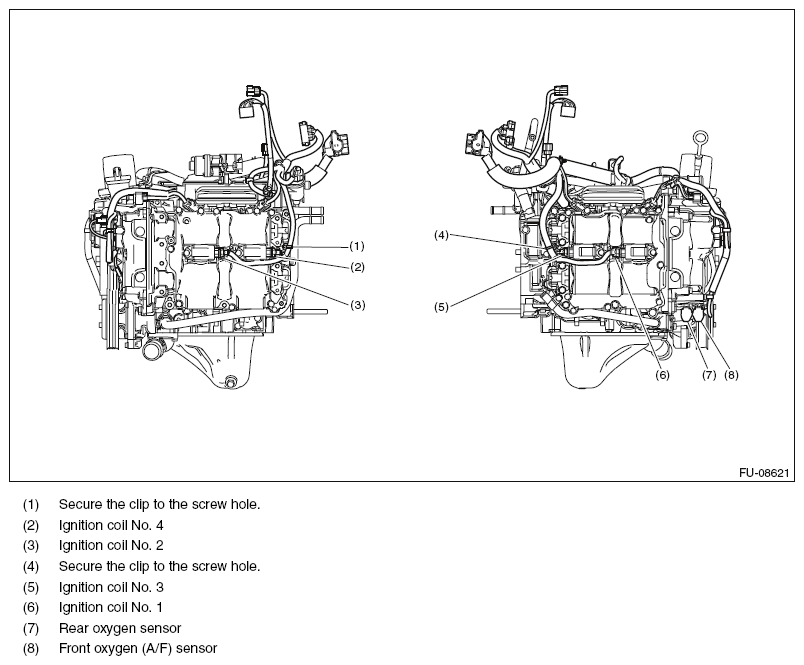 (1)
(2)
(3)
(4)
(5)
(6)
(7)
(8)

FU-08621

(1) Secure the clip to the screw hole.
(2) Ignition coil No. 4
(3) Ignition coil No. 2
(4) Secure the clip to the screw hole.
(5) Ignition coil No. 3
(6) Ignition coil No. 1
(7) Rear oxygen sensor
(8) Front oxygen (A/F) sensor