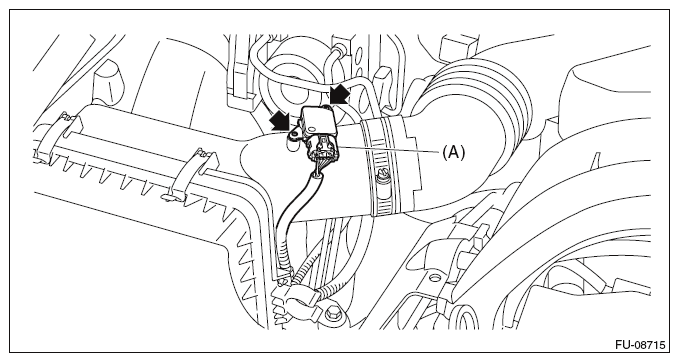 (A)

FU-08715