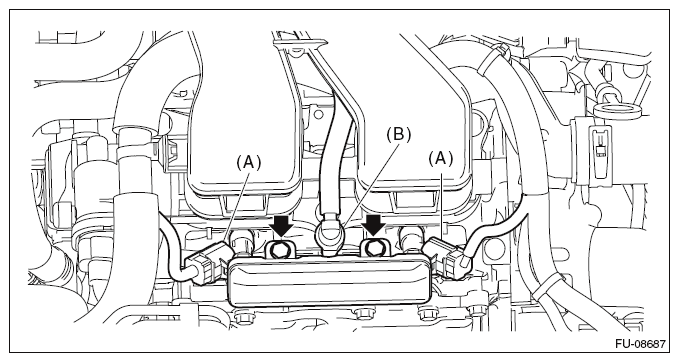 (A)
(B)
(A)
FU-08687