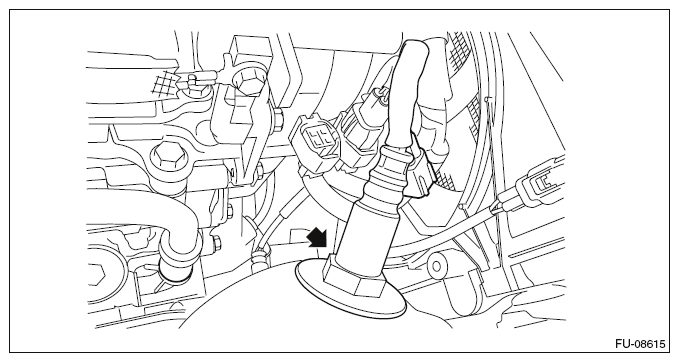 FU-08615