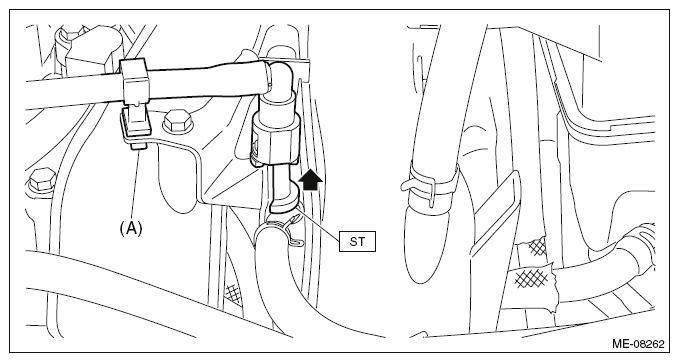 (A)

ST

ME-08262