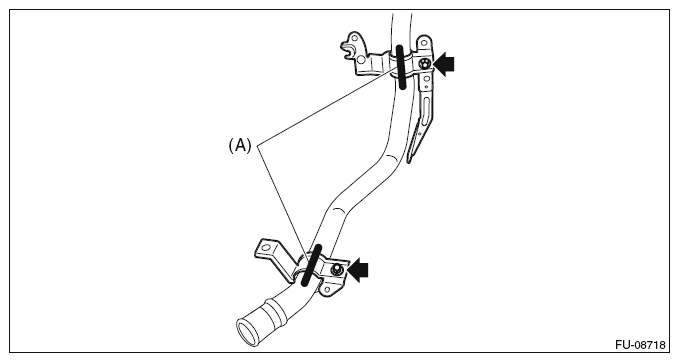 (A)

FU-08718