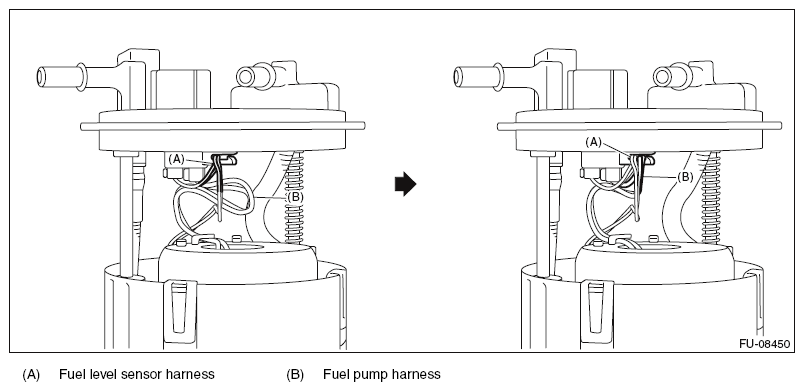 (A)
(B)
(A)
(B)
FU-08450

(A) Fuel level sensor harness
(B) Fuel pump harness