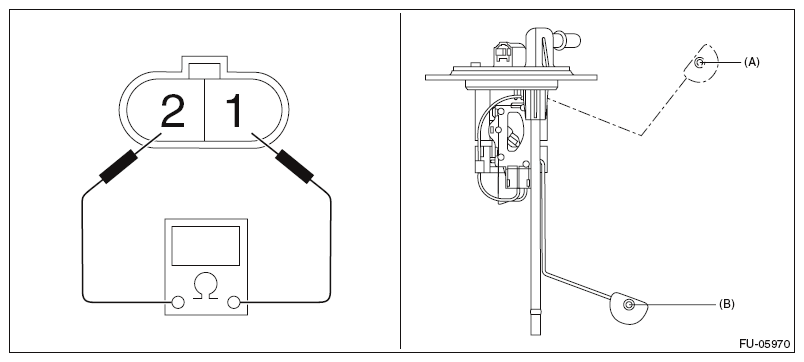 2
1
Ω
(A)
(B)
FU-05970