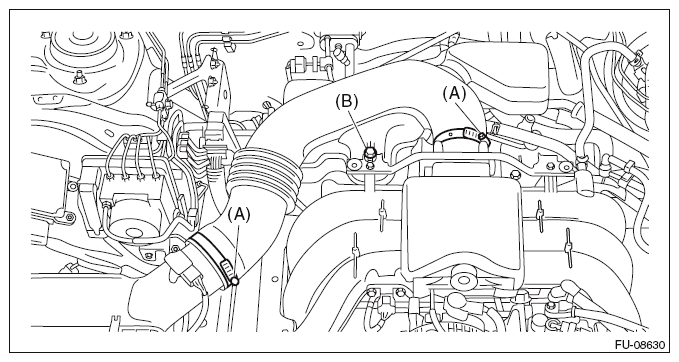 (B)
(A)
(A)
FU-08630