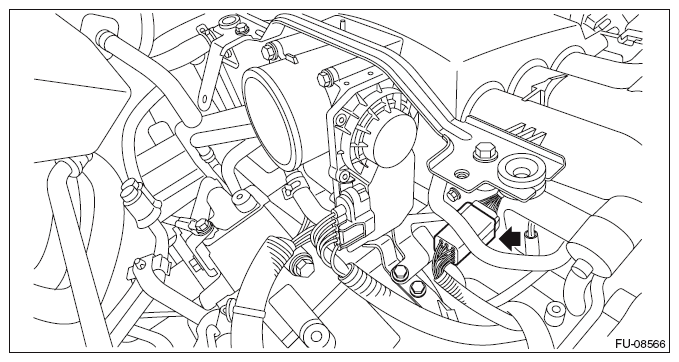 FU-08566