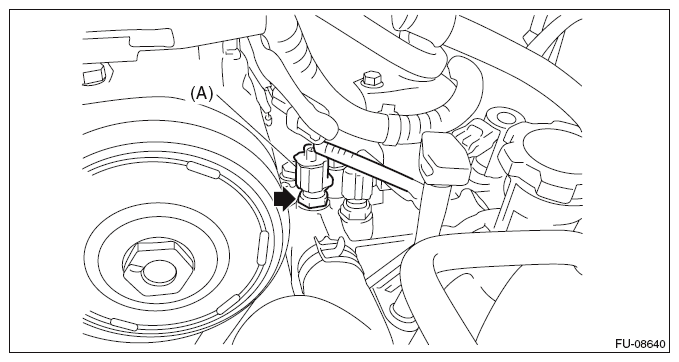 (A)

FU-08640