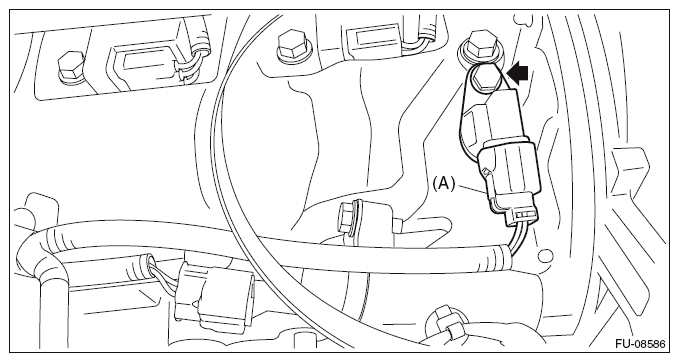 (A)

FU-08586