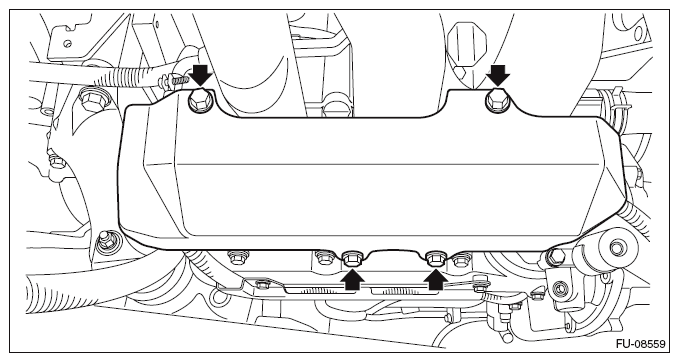 FU-08559