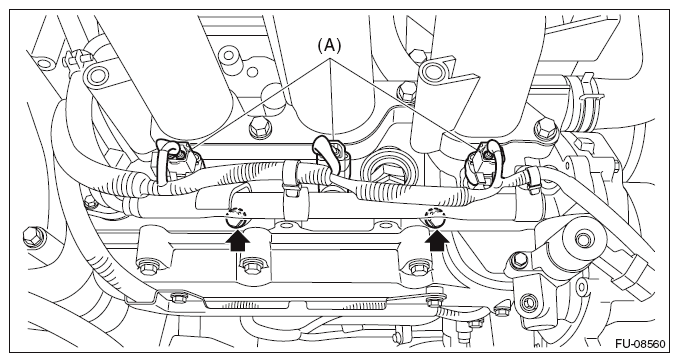 (A)

FU-08560