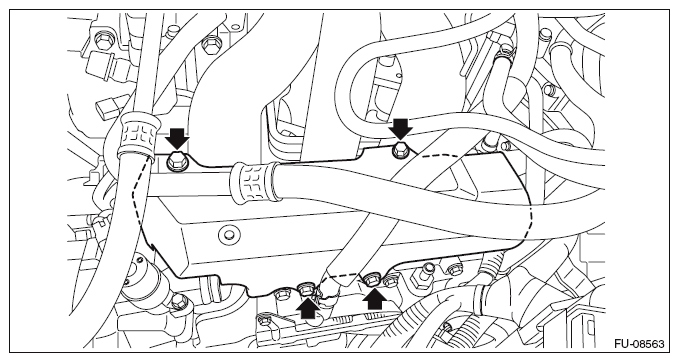 FU-08563