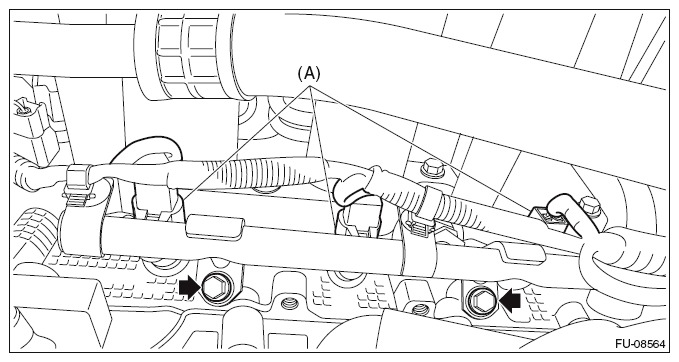 (A)

FU-08564