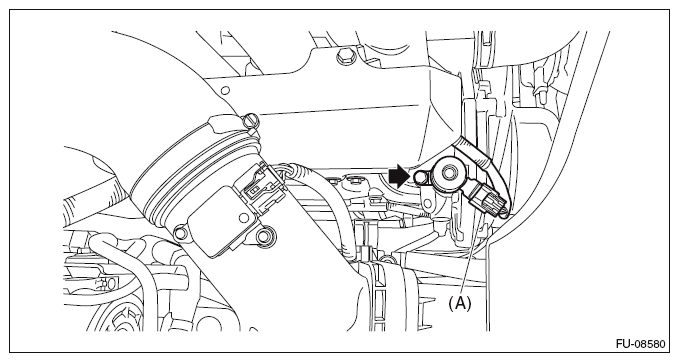 (A)

FU-08580