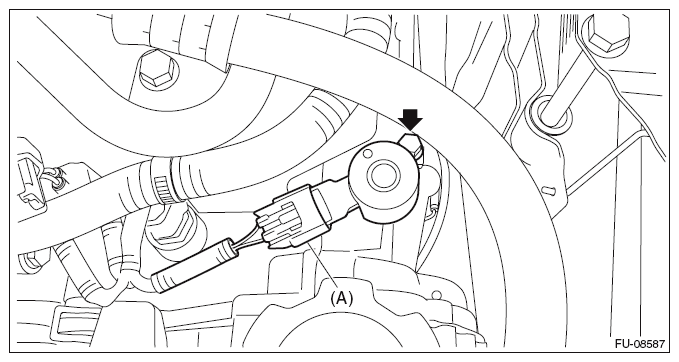 (A)

FU-08587