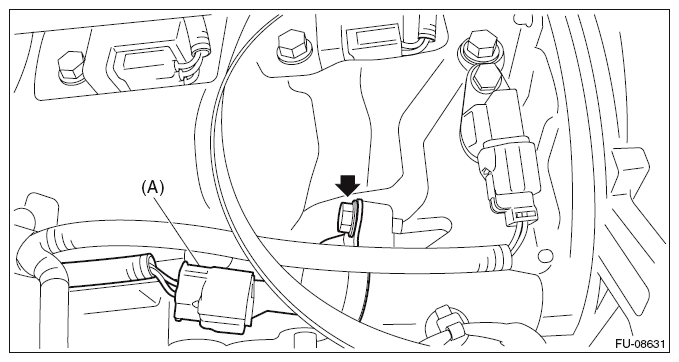 (A)

FU-08631