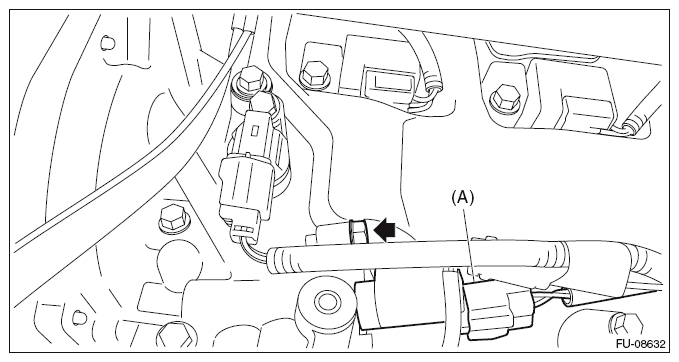 (A)

FU-08632