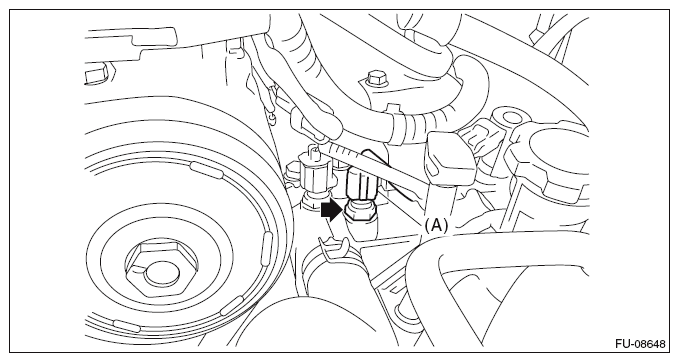 (A)

FU-08648